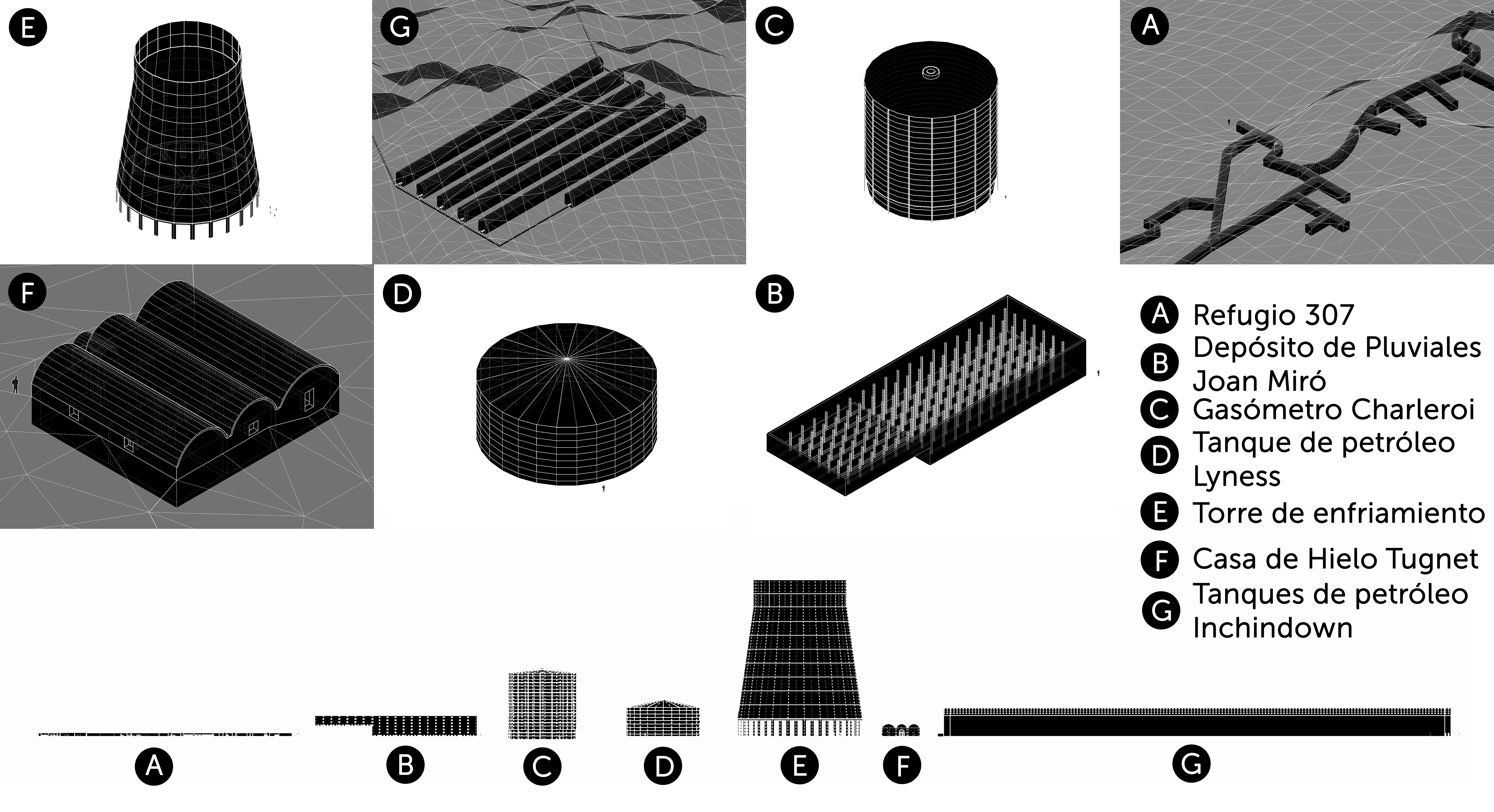 E

G

C

A

F

D

B

A Refugio 307
B Depósito de Pluviales Joan Miró
C Gasómetro Charleroi
D Tanque de petróleo Lyness
E Torre de enfriamiento
F Casa de Hielo Tugnet
G Tanques de petróleo Inchindown

A B C D E F G