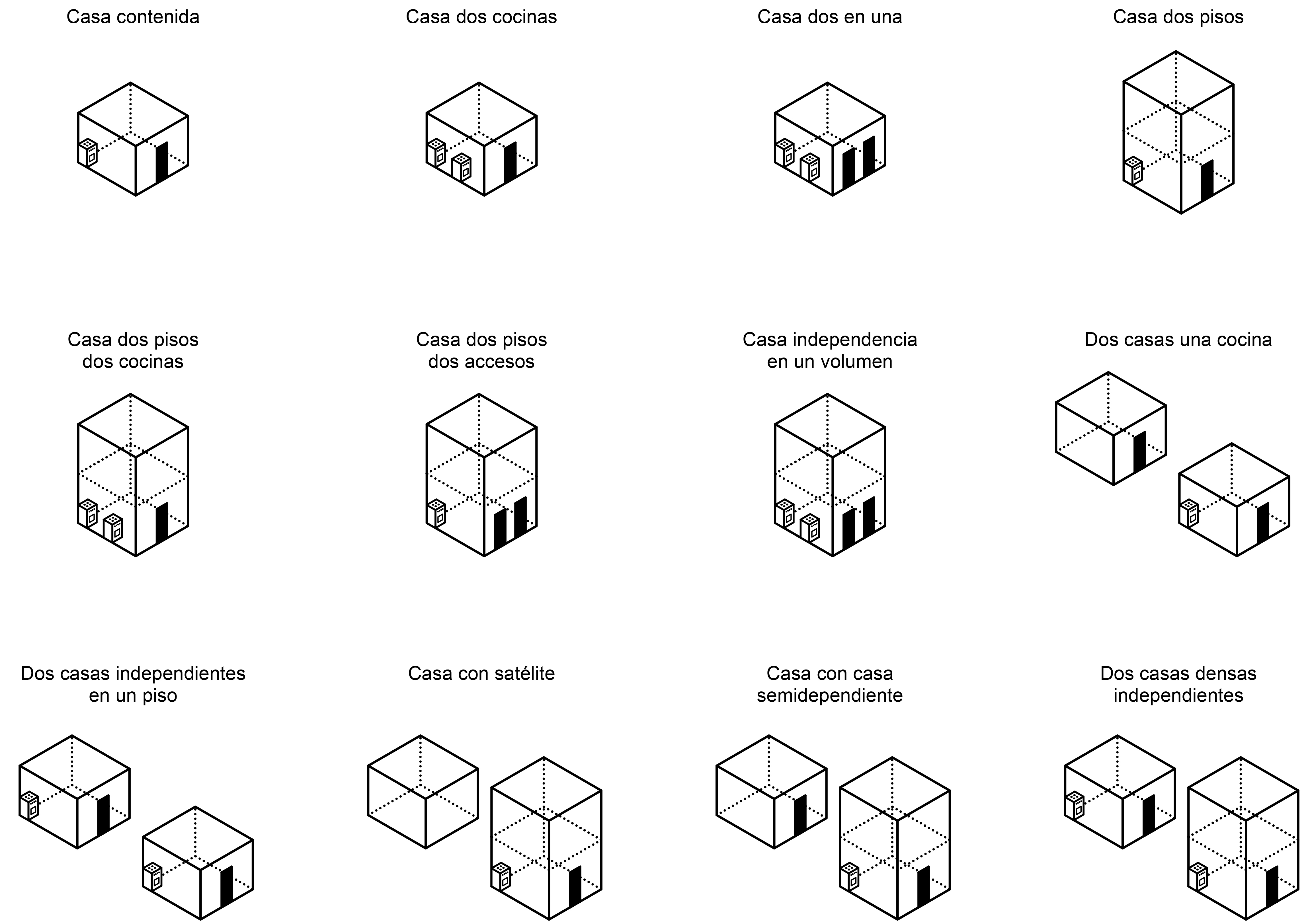 Casa contenida

Casa dos cocinas

Casa dos en una

Casa dos pisos

Casa dos pisos dos cocinas

Casa dos pisos dos accesos

Casa independencia en un volumen

Dos casas una cocina

Dos casas independientes en un piso

Casa con satélite

Casa con casa semidependiente

Dos casas densas independientes